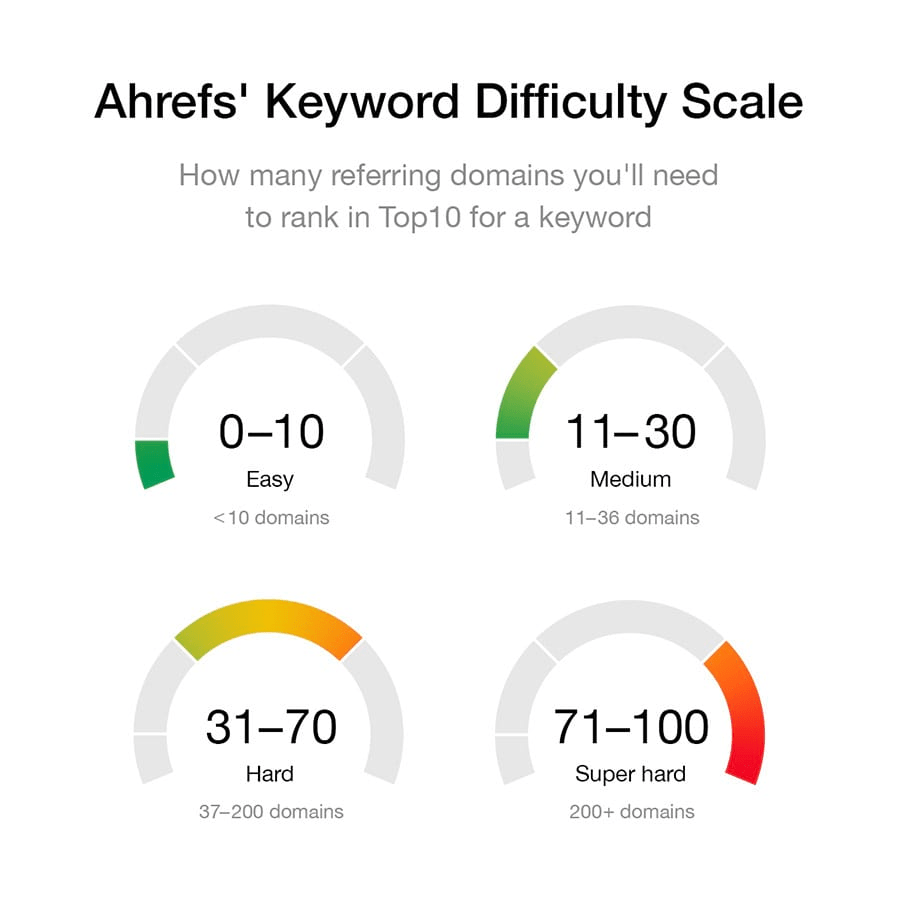 Ahrefs' Keyword Difficulty Scale

How many referring domains you'll need to rank in Top10 for a keyword

0–10
Easy
<10 domains

11–30
Medium
11–36 domains

31–70
Hard
37–200 domains

71–100
Super hard
200+ domains